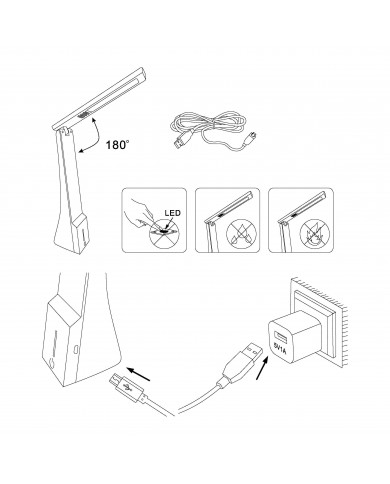 180°

LED

5V1A